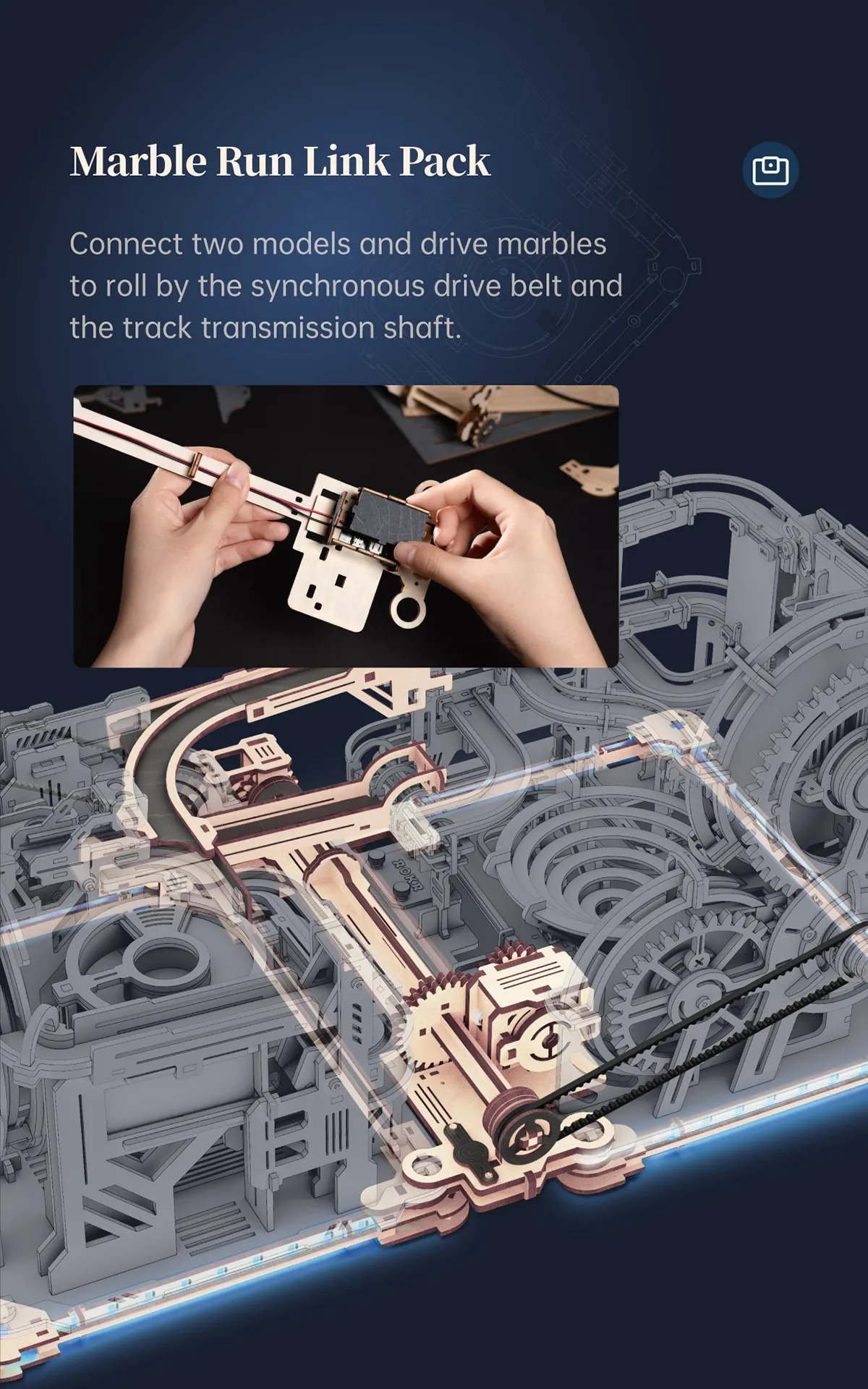 Marble Run Link Pack

Connect two models and drive marbles to roll by the synchronous drive belt and the track transmission shaft.

ROKR